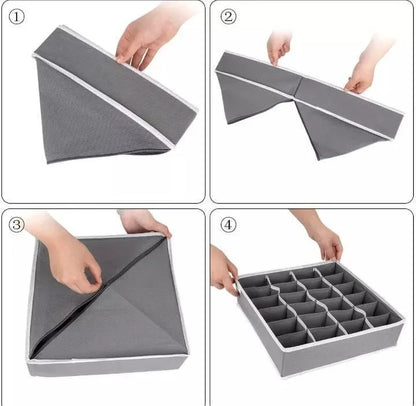 ①

②

③

④