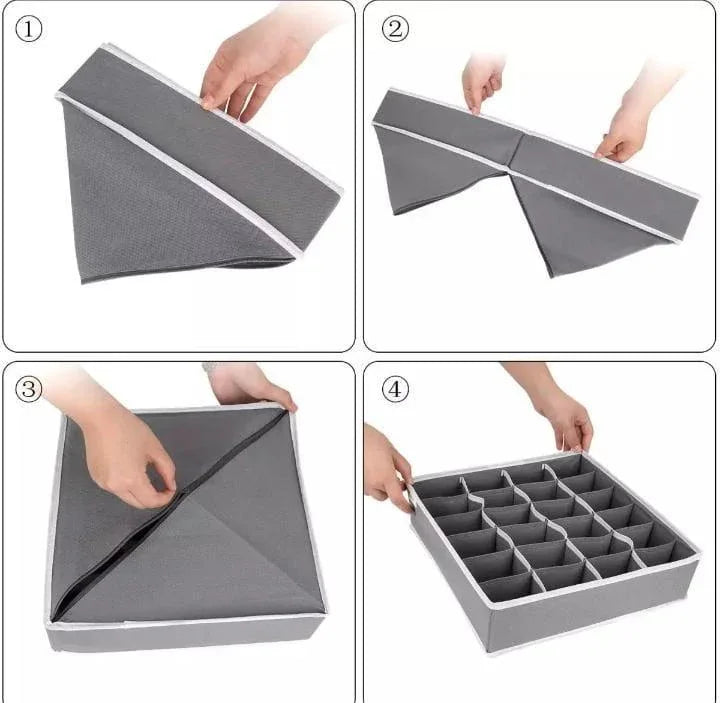 ①

②

③

④