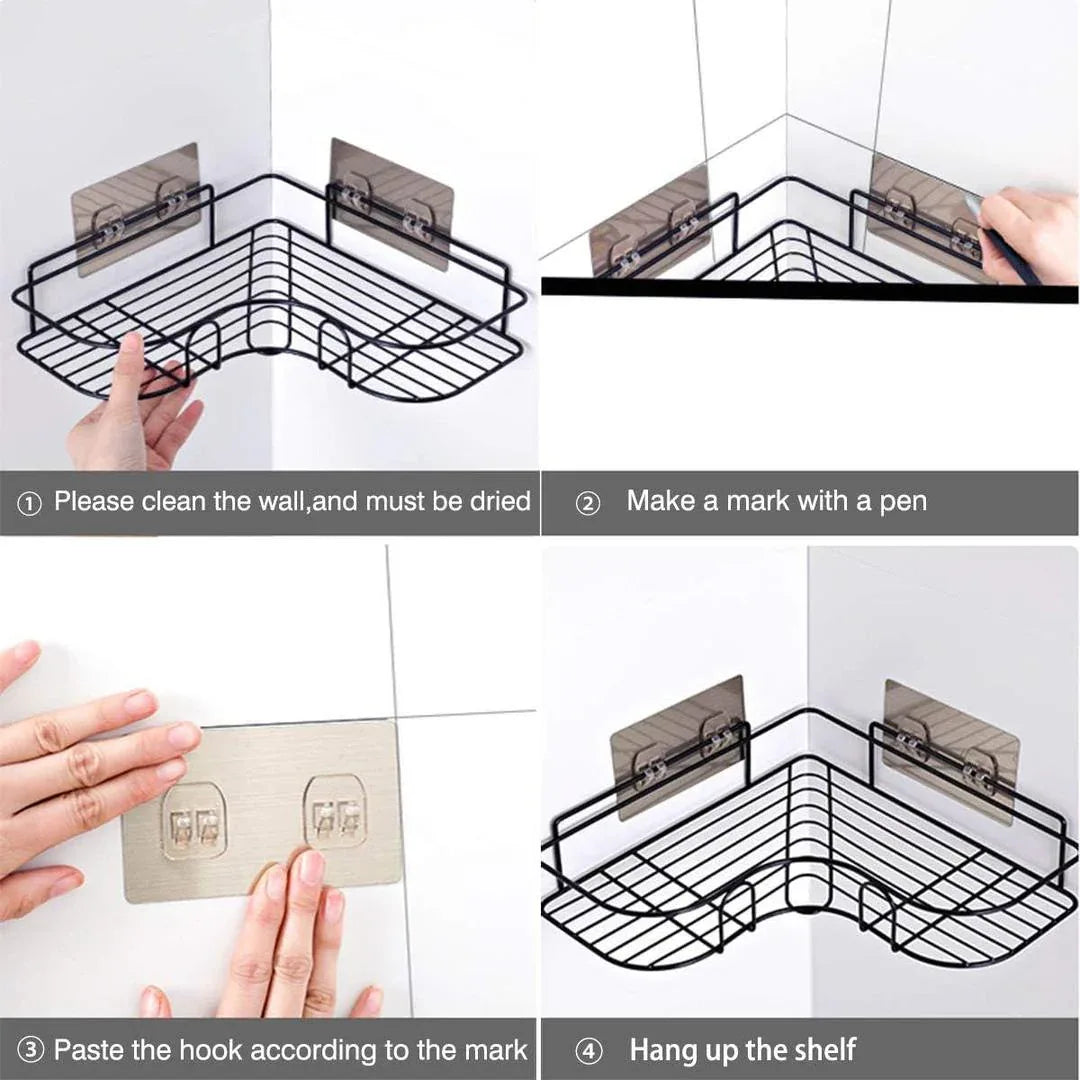 ① Please clean the wall,and must be dried

② Make a mark with a pen

③ Paste the hook according to the mark

④ Hang up the shelf